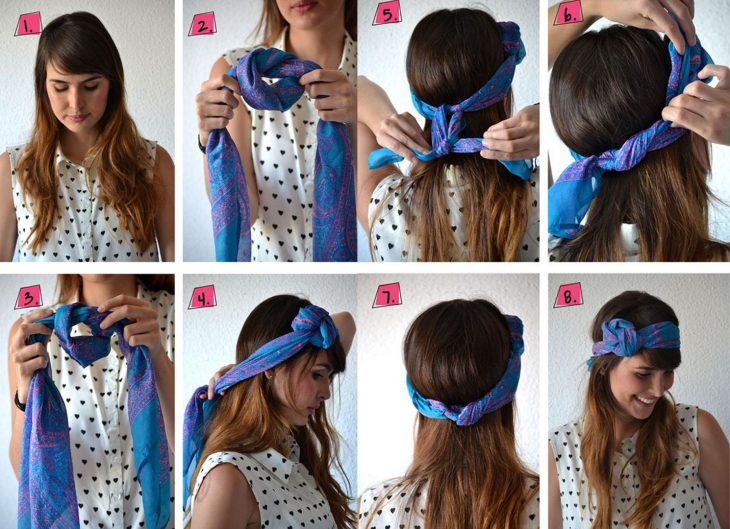 1.

2.

5.

6.

3.

4.

7.

8.