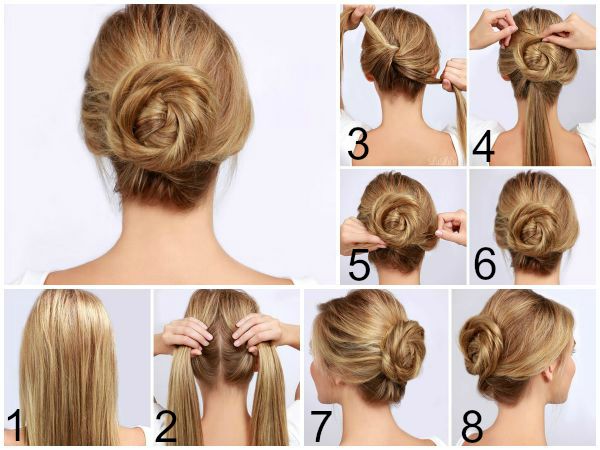 3
4
5
6
1
2
7
8